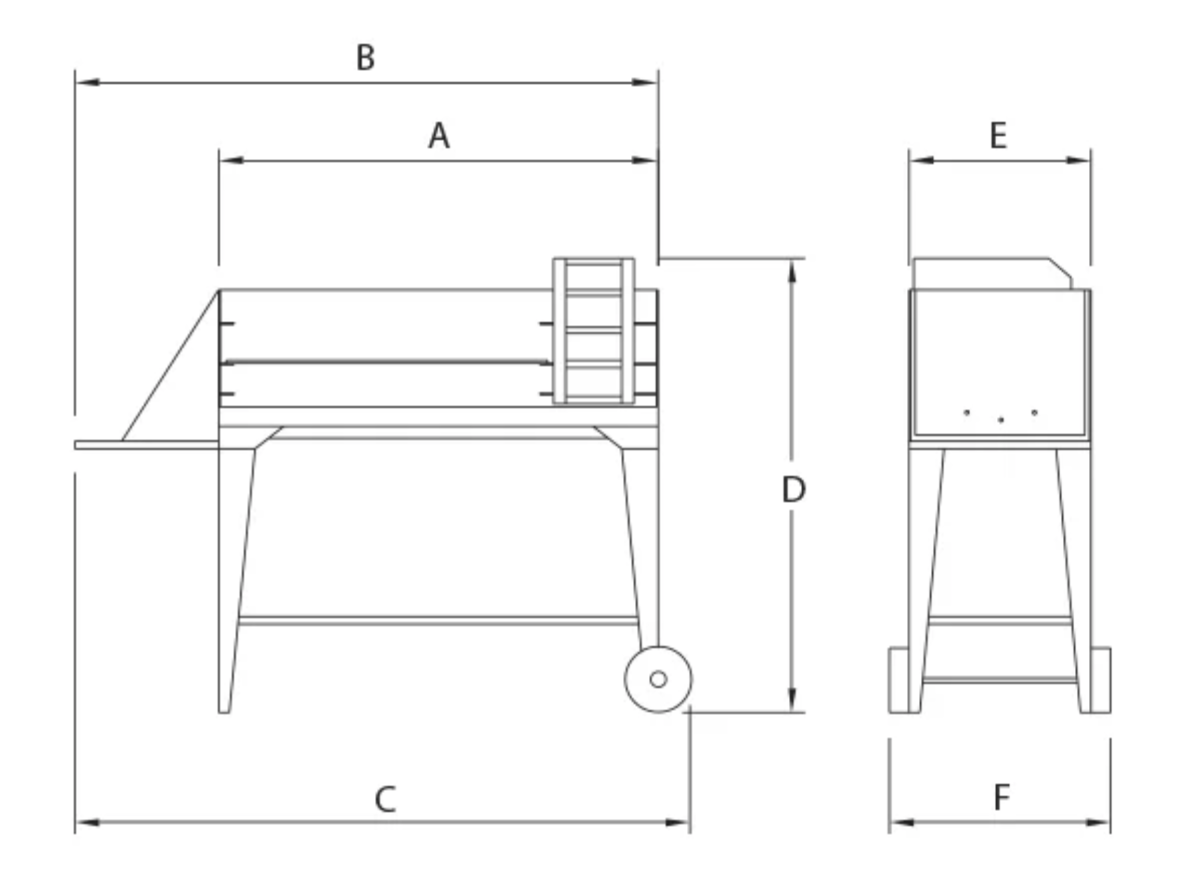 B
A
E
D
C
F