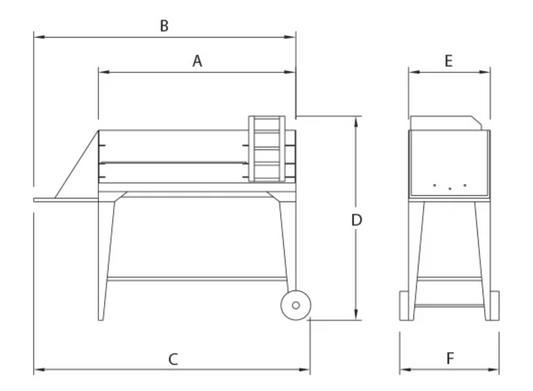 B
A
E
D
C
F